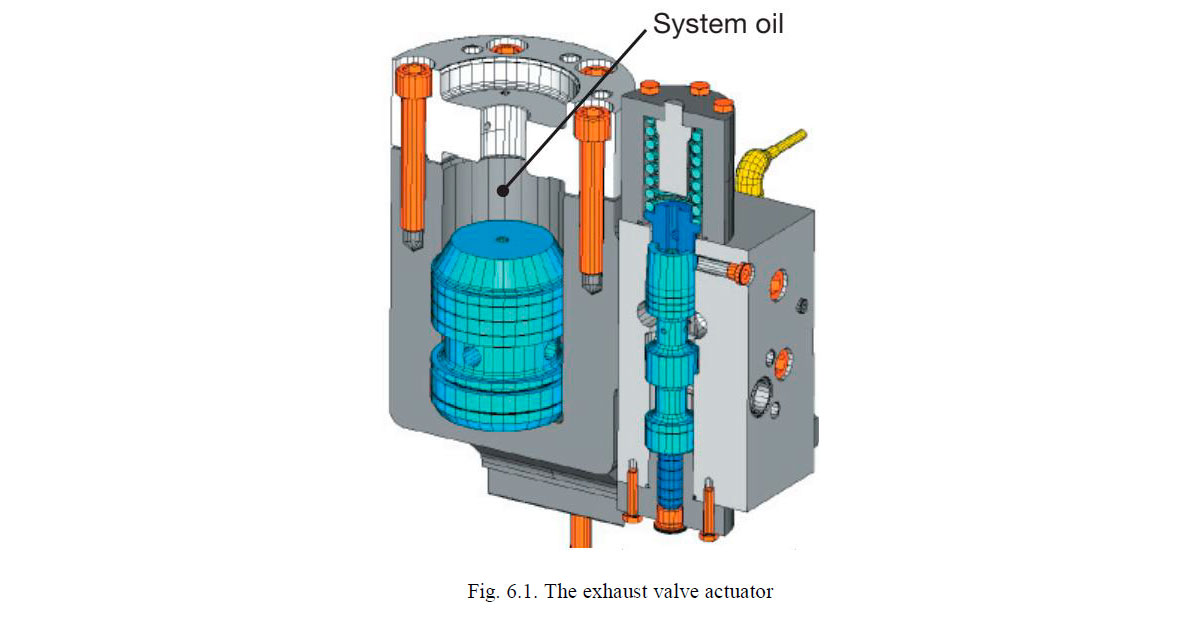 System oil

Fig. 6.1. The exhaust valve actuator