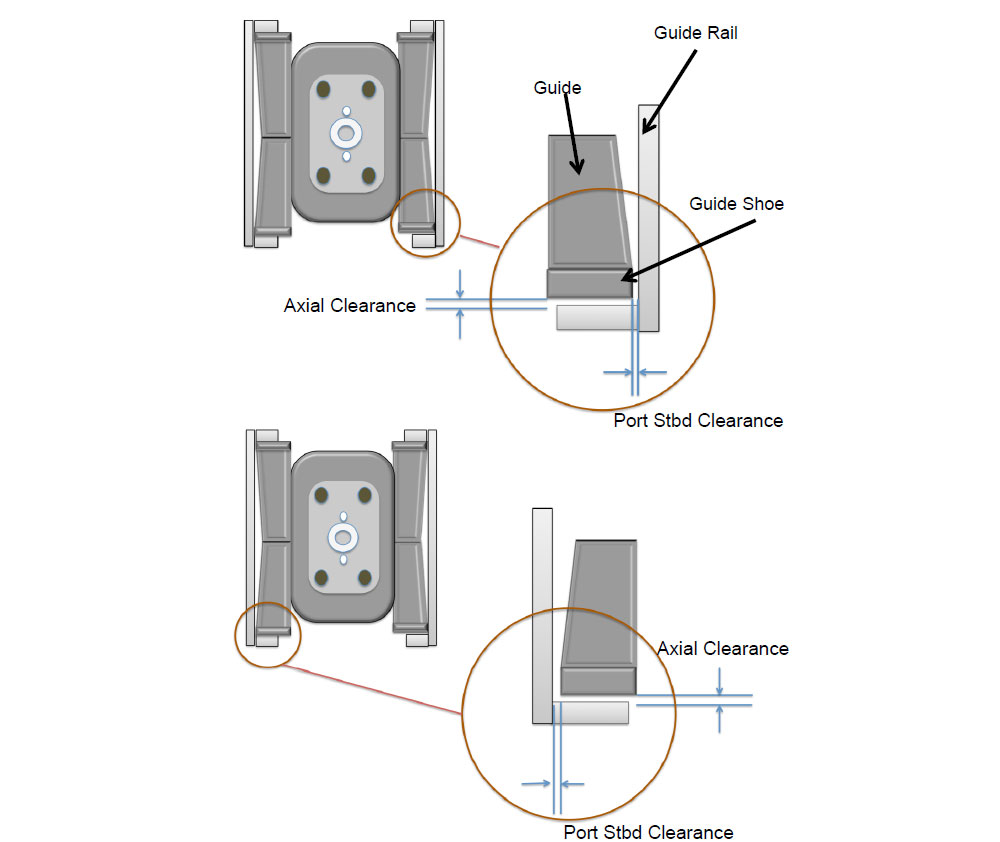 Guide Rail

Guide

Guide Shoe

Axial Clearance

Port Stbd Clearance

Axial Clearance

Port Stbd Clearance