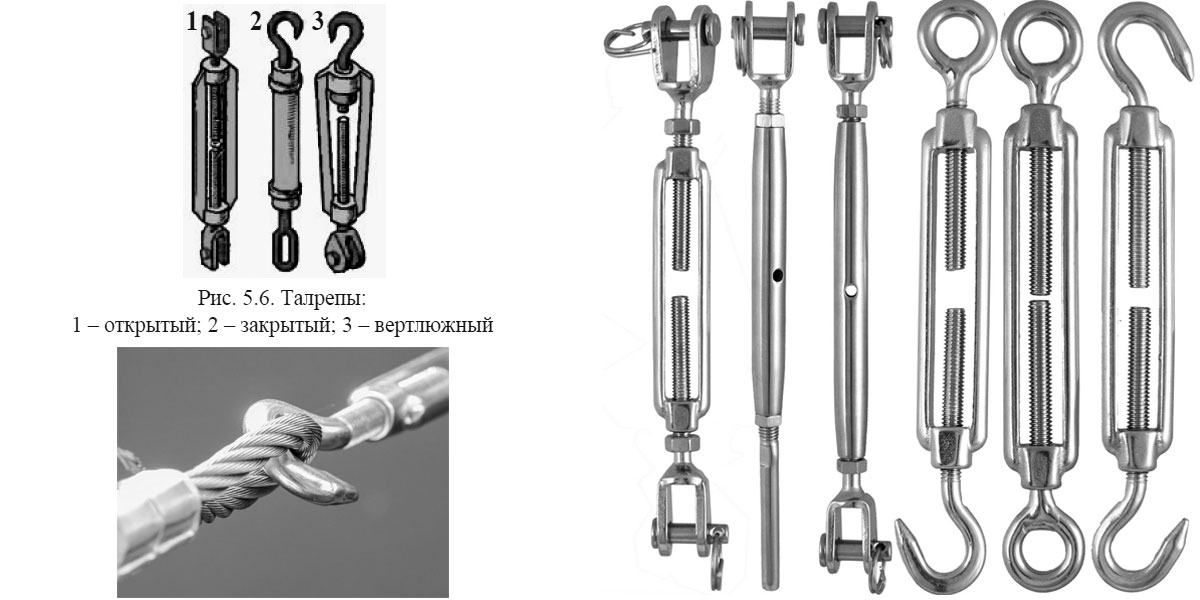 1 2 3

Рис. 5.6. Талрепы:
1 – открытый; 2 – закрытый; 3 – вертлюжный